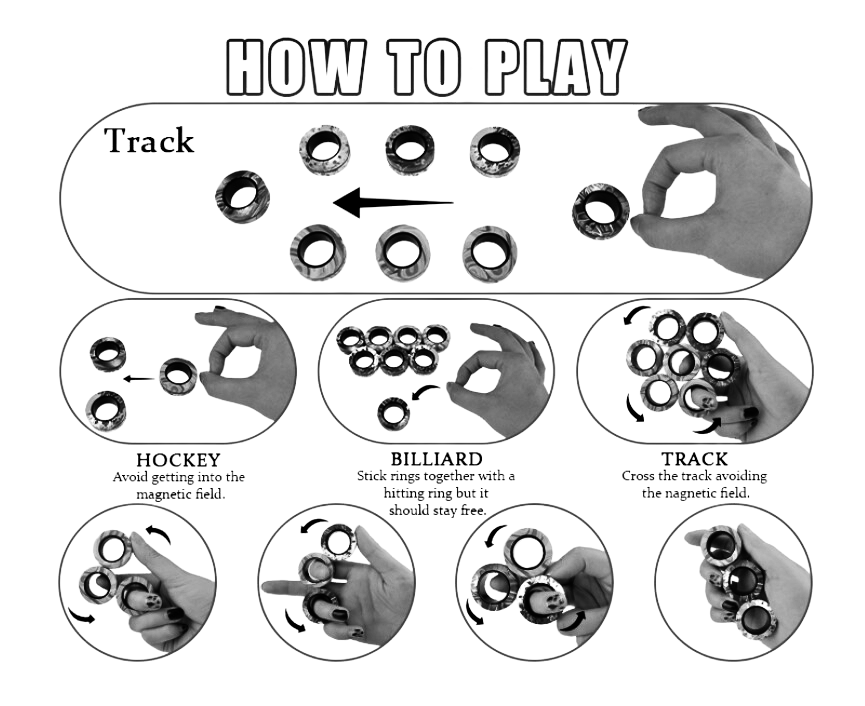 HOW TO PLAY

Track

HOCKEY
Avoid getting into the magnetic field.

BILLIARD
Stick rings together with a hitting ring but it should stay free.

TRACK
Cross the track avoiding the nagnetic field.